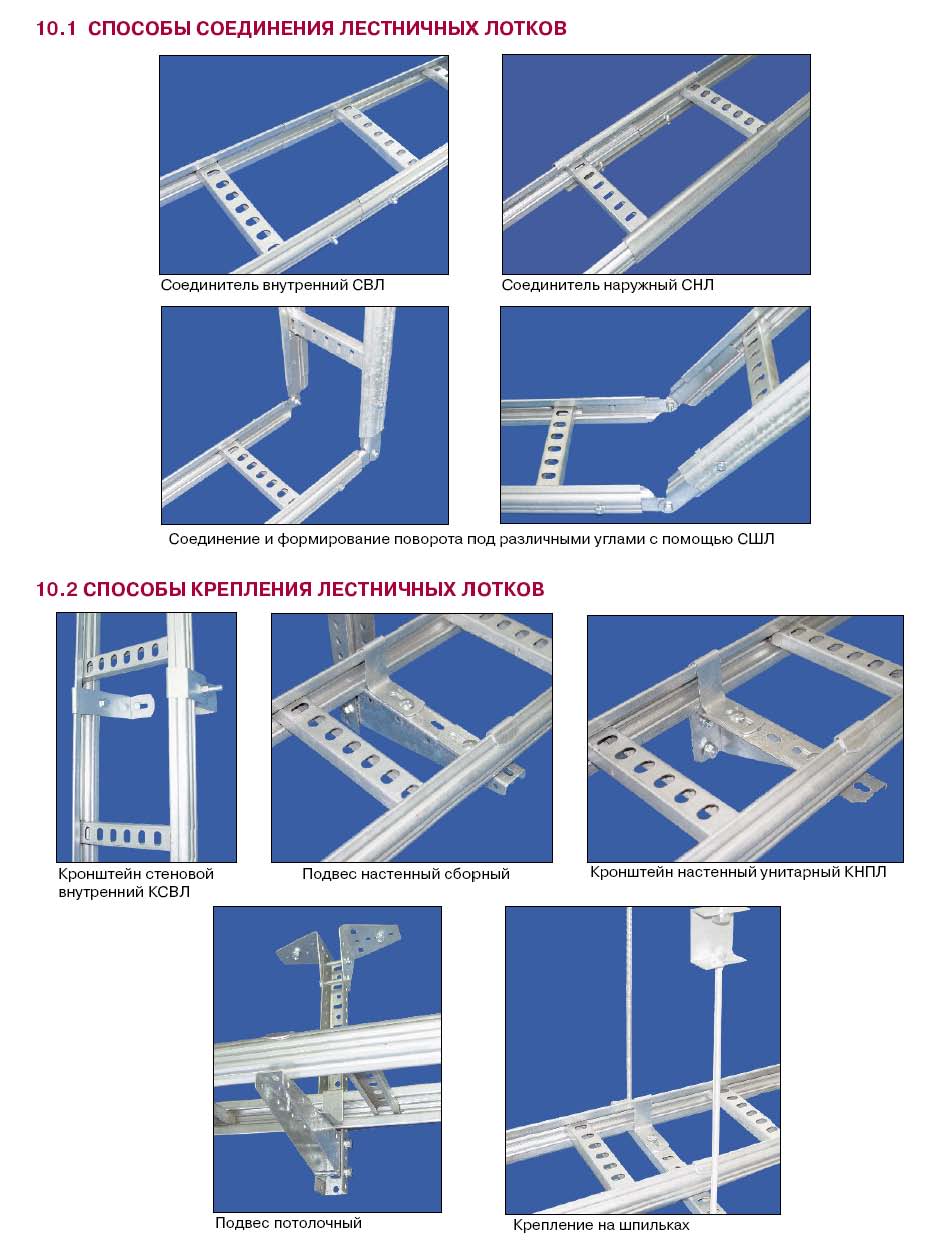 10.1 СПОСОБЫ СОЕДИНЕНИЯ ЛЕСТНИЧНЫХ ЛОТКОВ

Соединитель внутренний СВЛ

Соединитель наружный СНЛ

Соединение и формирование поворота под различными углами с помощью СШЛ

10.2 СПОСОБЫ КРЕПЛЕНИЯ ЛЕСТНИЧНЫХ ЛОТКОВ

Кронштейн стеновой внутренний КСВЛ

Подвес настенный сборный

Кронштейн настенный унитарный КНПЛ

Подвес потолочный

Крепление на шпильках